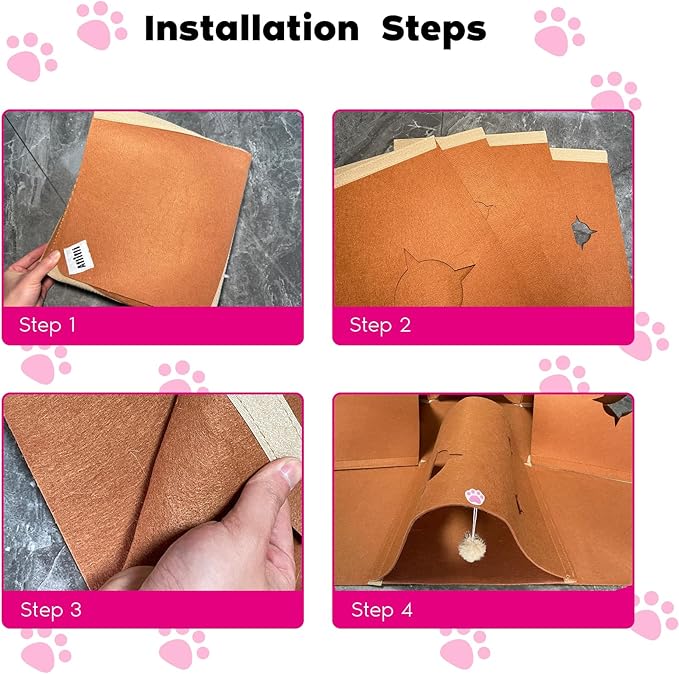 Installation Steps

Step 1

Step 2

Step 3

Step 4