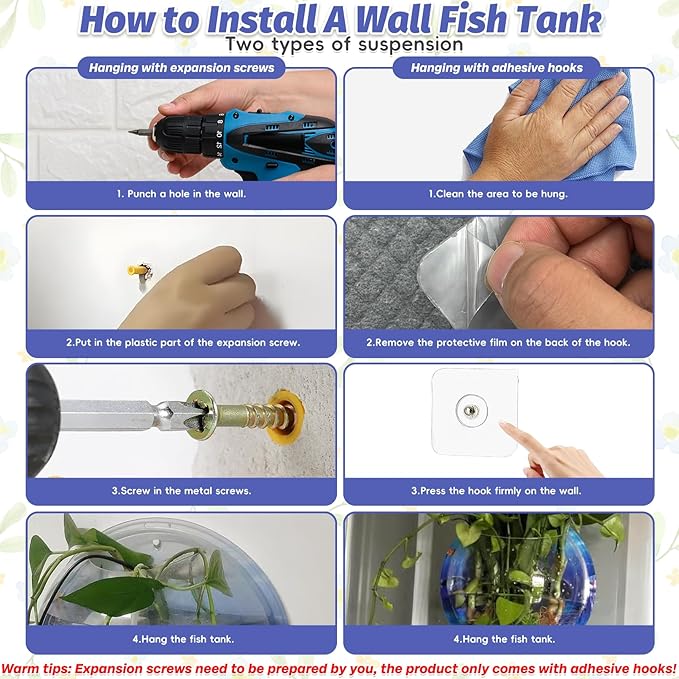 How to Install A Wall Fish Tank
Two types of suspension

Hanging with expansion screws

1. Punch a hole in the wall.

2.Put in the plastic part of the expansion screw.

3.Screw in the metal screws.

4.Hang the fish tank.

Hanging with adhesive hooks

1.Clean the area to be hung.

2.Remove the protective film on the back of the hook.

3.Press the hook firmly on the wall.

4.Hang the fish tank.

Warm tips: Expansion screws need to be prepared by you, the product only comes with adhesive hooks!