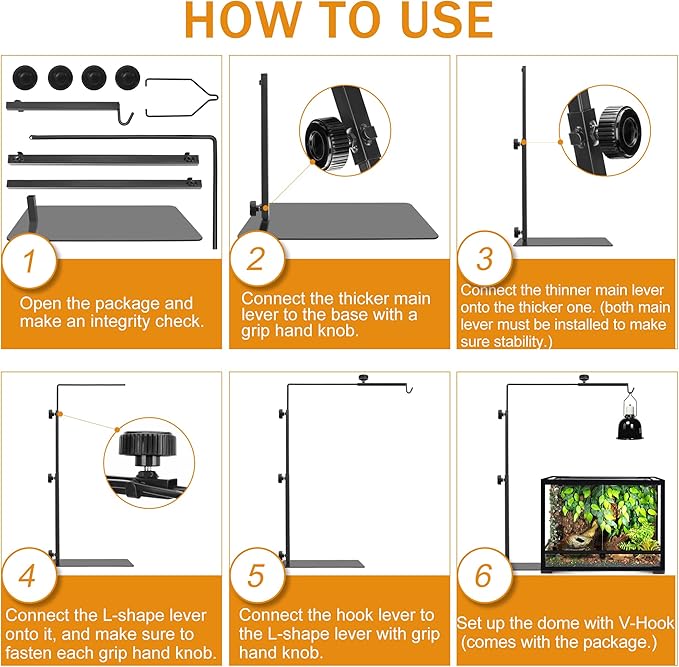 HOW TO USE

1

Open the package and make an integrity check.

2

Connect the thicker main lever to the base with a grip hand knob.

3

Connect the thinner main lever onto the thicker one. (both main lever must be installed to make sure stability.)

4

Connect the L-shape lever onto it, and make sure to fasten each grip hand knob.

5

Connect the hook lever to the L-shape lever with grip hand knob.

6

Set up the dome with V-Hook (comes with the package.)