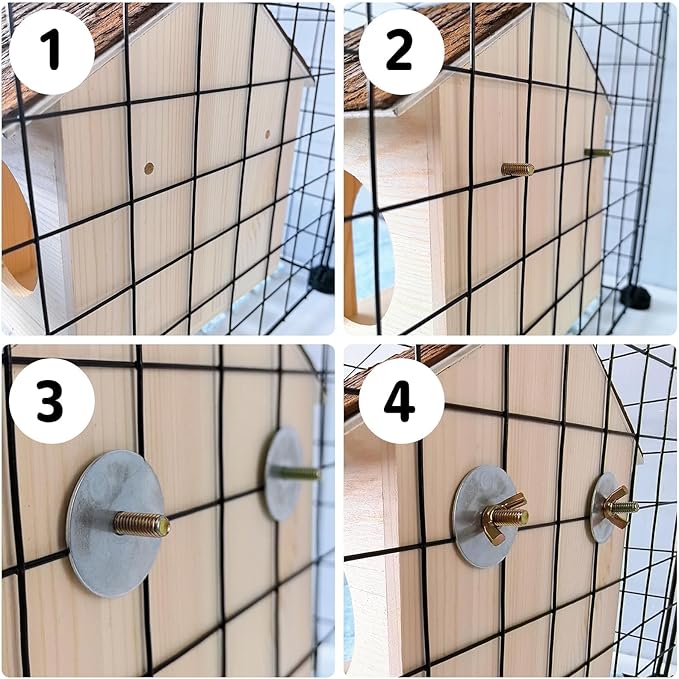 1

2

3

4