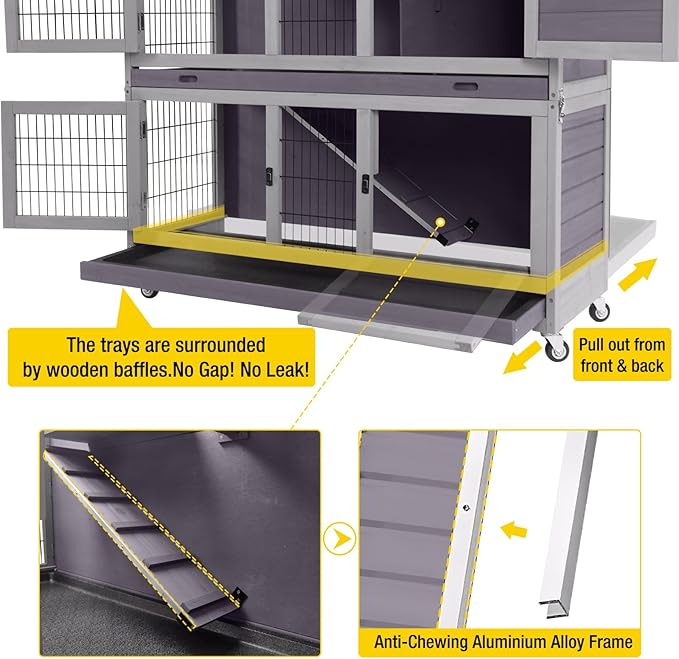 The trays are surrounded by wooden baffles.No Gap! No Leak!

Pull out from front & back

Anti-Chewing Aluminium Alloy Frame