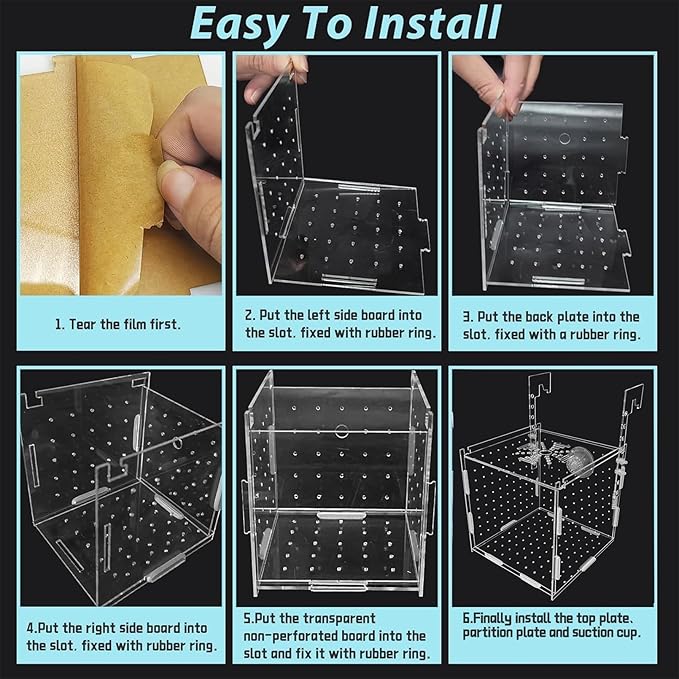 Easy To Install

1. Tear the film first.

2. Put the left side board into the slot. fixed with rubber ring.

3. Put the back plate into the slot. fixed with a rubber ring.

4.Put the right side board into the slot. fixed with rubber ring.

5.Put the transparent non-perforated board into the slot and fix it with rubber ring.

6.Finally install the top plate. partition plate and suction cup.