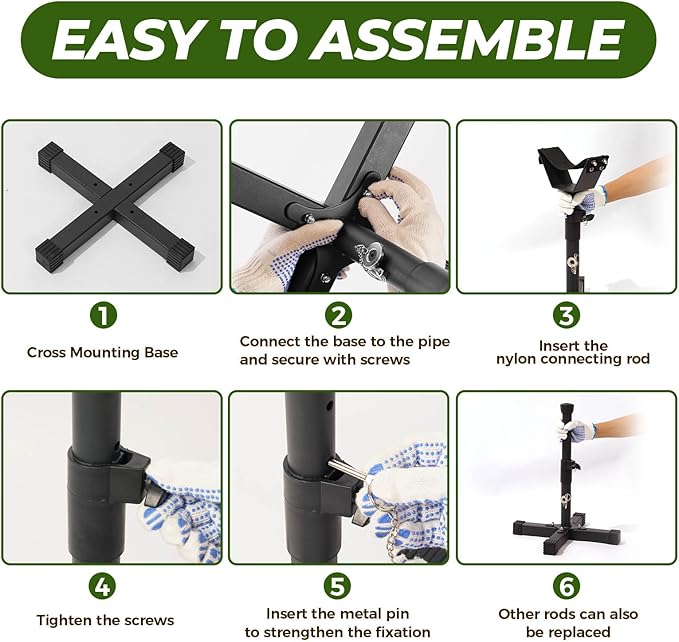 EASY TO ASSEMBLE

1
Cross Mounting Base

2
Connect the base to the pipe and secure with screws

3
Insert the nylon connecting rod

4
Tighten the screws

5
Insert the metal pin to strengthen the fixation

6
Other rods can also be replaced