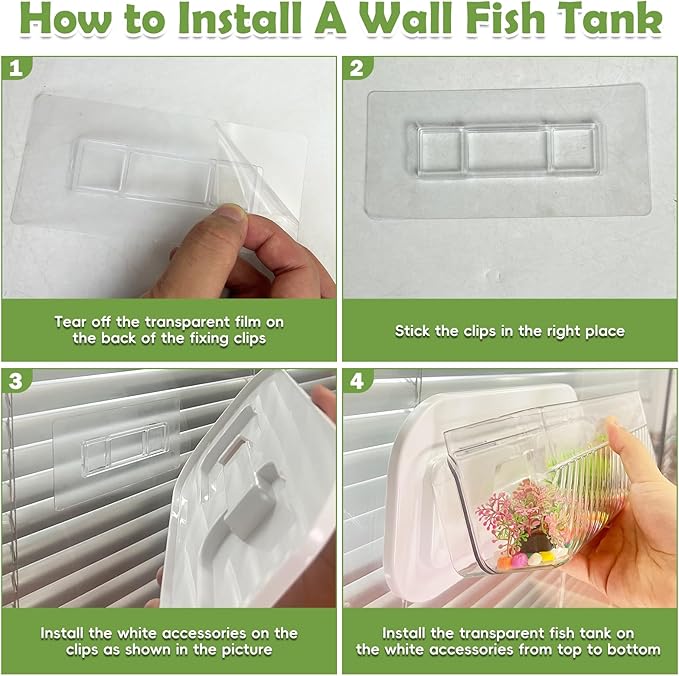 How to Install A Wall Fish Tank

1

Tear off the transparent film on the back of the fixing clips

2

Stick the clips in the right place

3

Install the white accessories on the clips as shown in the picture

4

Install the transparent fish tank on the white accessories from top to bottom