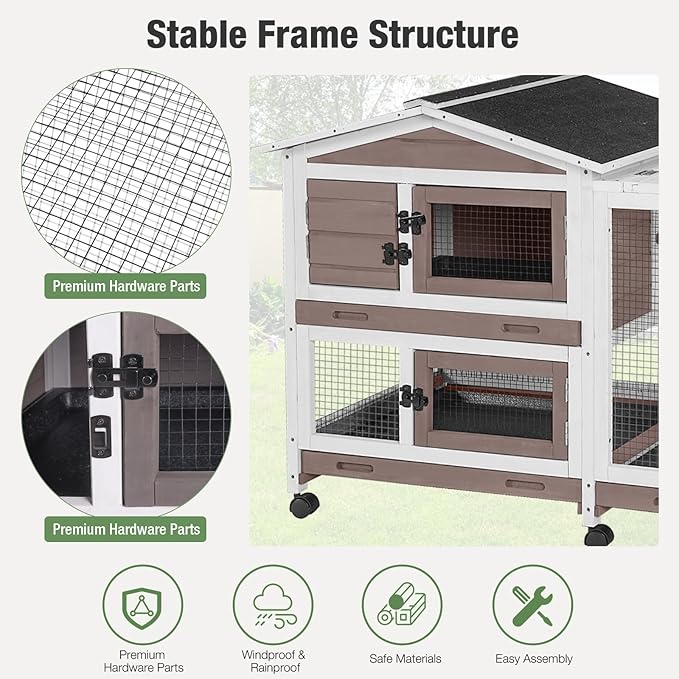 Stable Frame Structure

Premium Hardware Parts

Premium Hardware Parts

Premium Hardware Parts

Windproof & Rainproof

Safe Materials

Easy Assembly