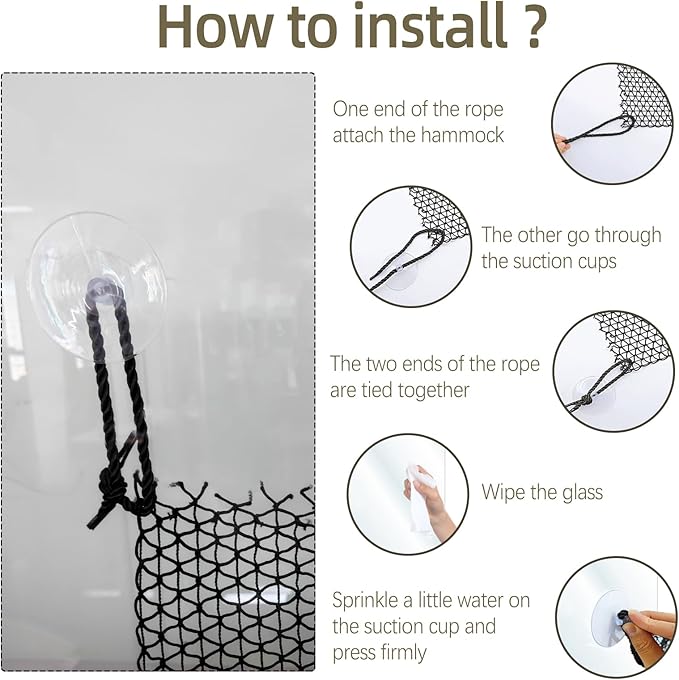 How to install ?

One end of the rope attach the hammock

The other go through the suction cups

The two ends of the rope are tied together

Wipe the glass

Sprinkle a little water on the suction cup and press firmly