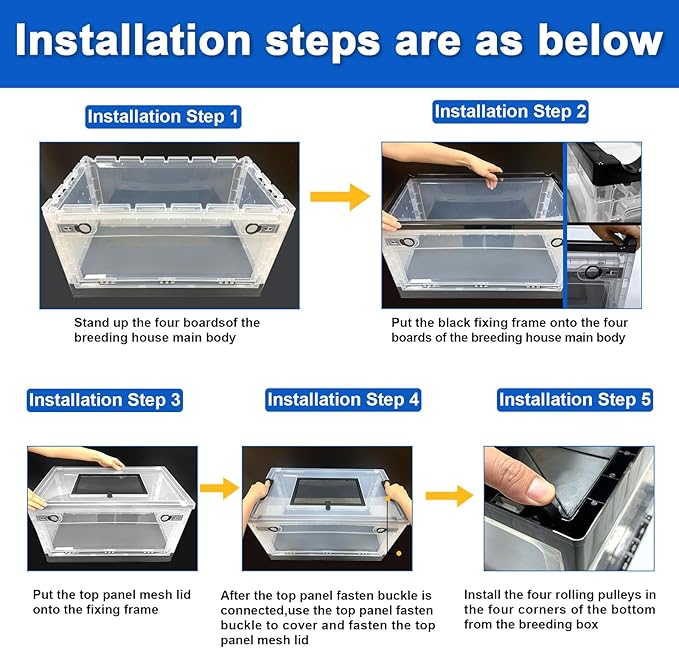 Installation steps are as below

Installation Step 1

Stand up the four boardsof the breeding house main body

Installation Step 2

Put the black fixing frame onto the four boards of the breeding house main body

Installation Step 3

Put the top panel mesh lid onto the fixing frame

Installation Step 4

After the top panel fasten buckle is connected,use the top panel fasten buckle to cover and fasten the top panel mesh lid

Installation Step 5

Install the four rolling pulleys in the four corners of the bottom from the breeding box