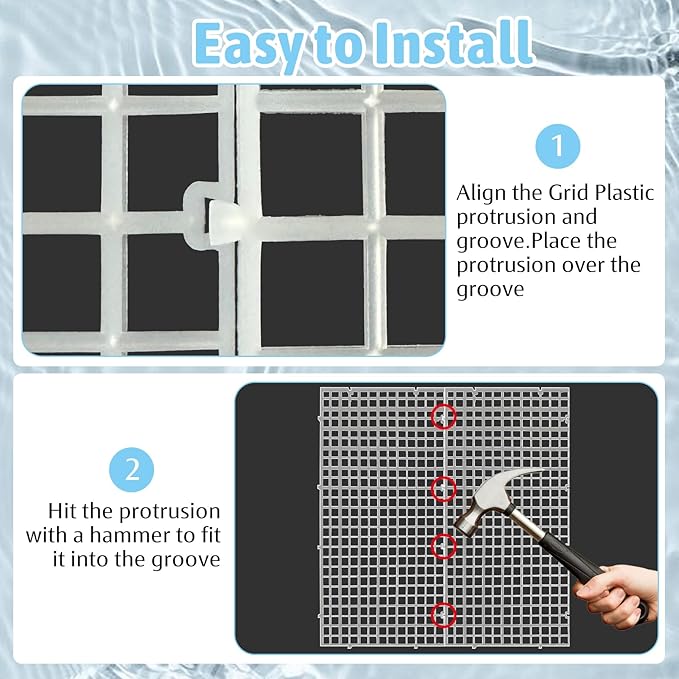 Easy to Install

1

Align the Grid Plastic protrusion and groove.Place the protrusion over the groove

2

Hit the protrusion with a hammer to fit it into the groove