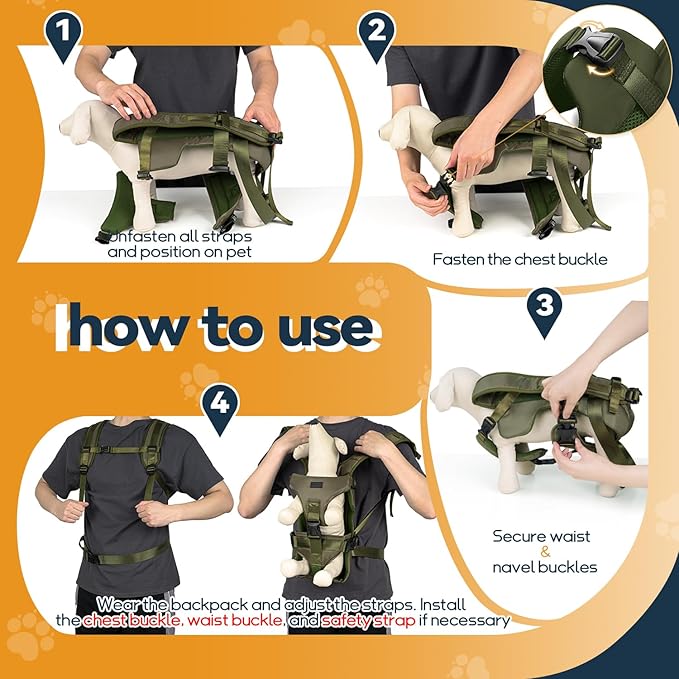 1

Unfasten all straps and position on pet

2

Fasten the chest buckle

how to use

3

Secure waist & navel buckles

4

Wear the backpack and adjust the straps. Install the chest buckle, waist buckle, and safety strap if necessary