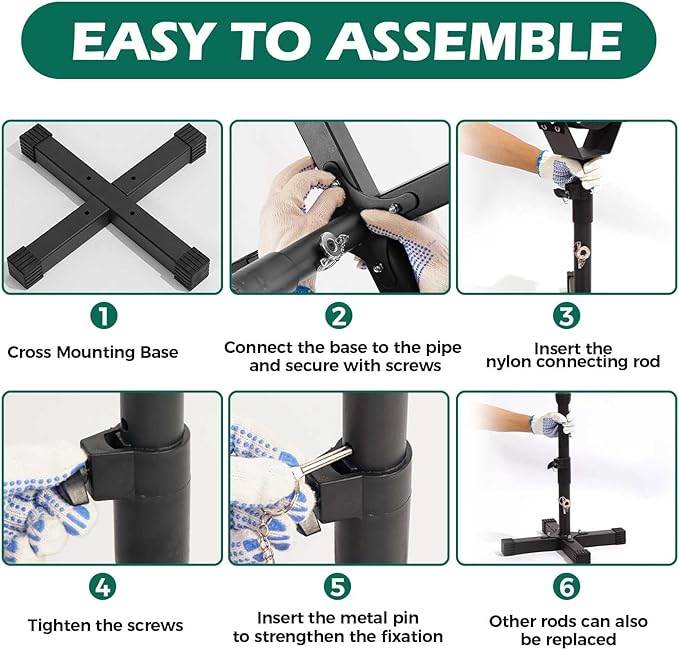 EASY TO ASSEMBLE

1
Cross Mounting Base

2
Connect the base to the pipe and secure with screws

3
Insert the nylon connecting rod

4
Tighten the screws

5
Insert the metal pin to strengthen the fixation

6
Other rods can also be replaced