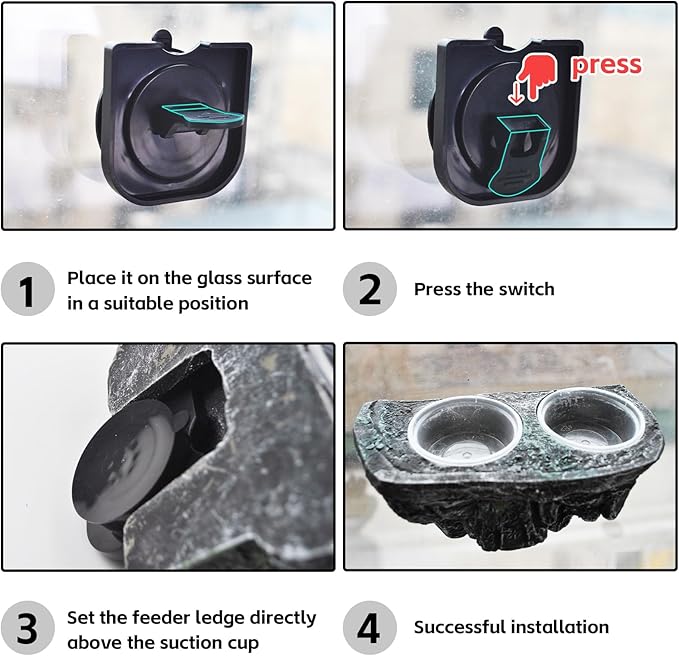 press

1 Place it on the glass surface in a suitable position

2 Press the switch

3 Set the feeder ledge directly above the suction cup

4 Successful installation