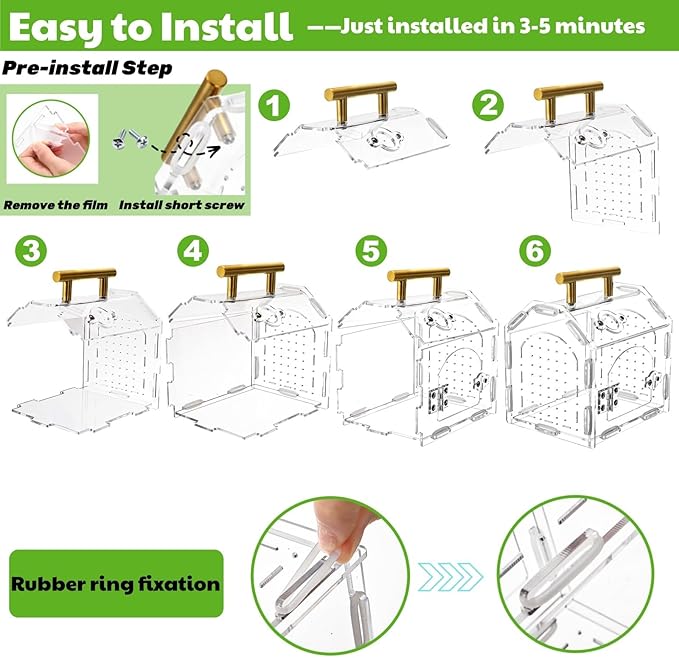 Easy to Install ——Just installed in 3-5 minutes

Pre-install Step

Remove the film Install short screw

1

2

3

4

5

6

Rubber ring fixation