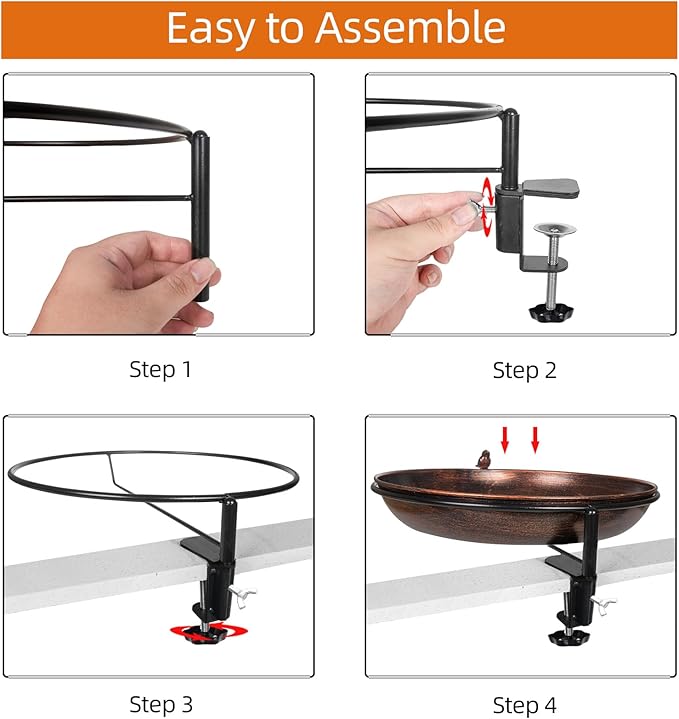 Easy to Assemble

Step 1

Step 2

Step 3

Step 4