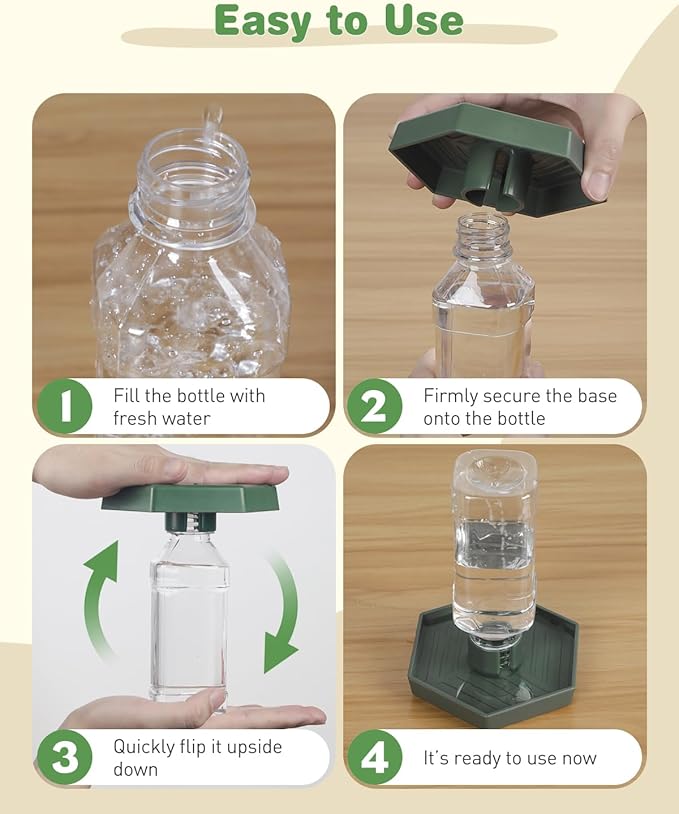 Easy to Use

1 Fill the bottle with fresh water

2 Firmly secure the base onto the bottle

3 Quickly flip it upside down

4 It's ready to use now