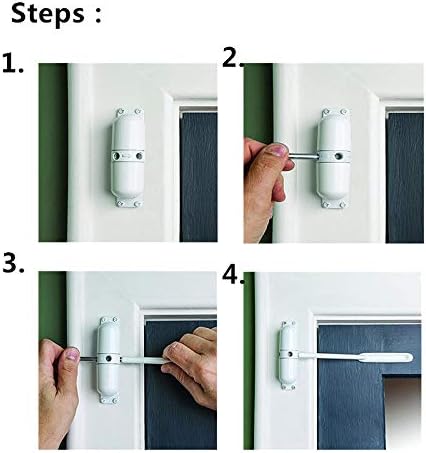 Steps :

1.

2.

3.

4.